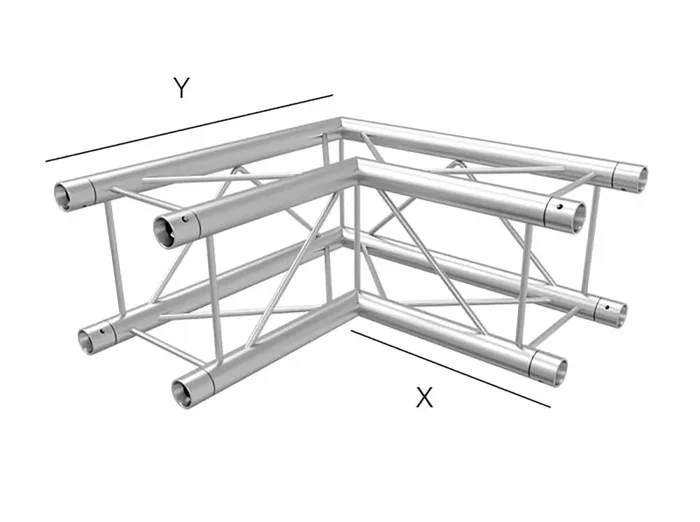 Y

X